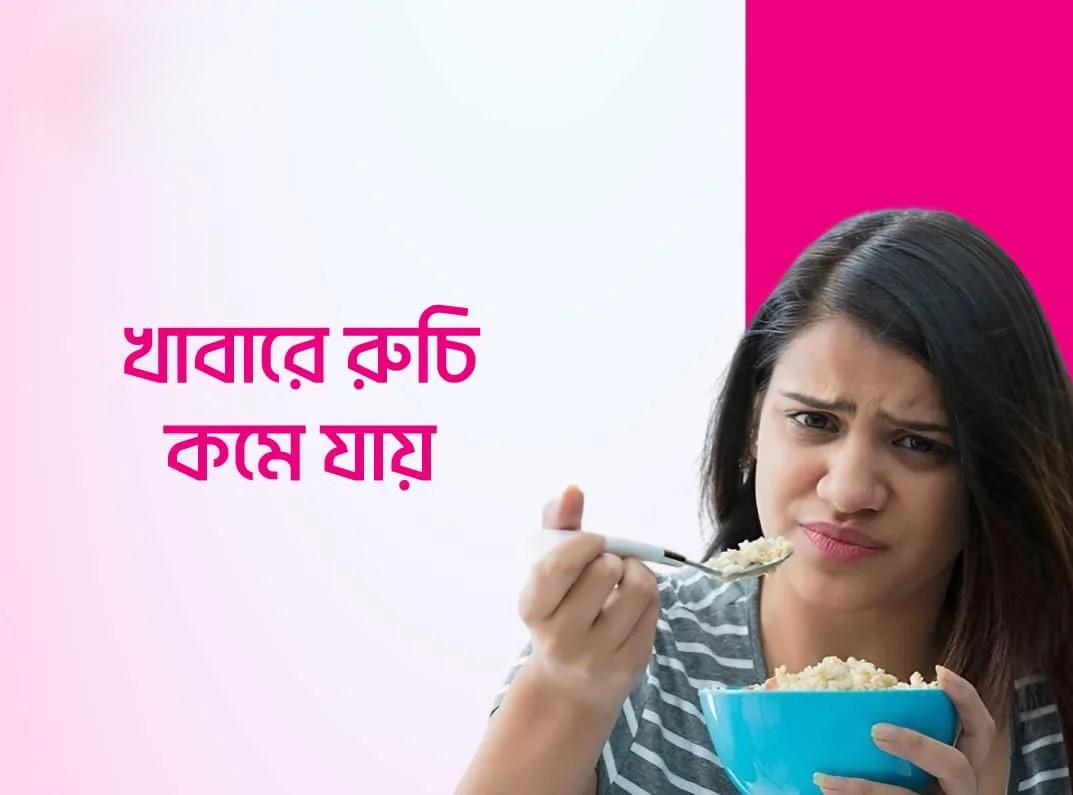 খাবারে রুচি কমে যায়