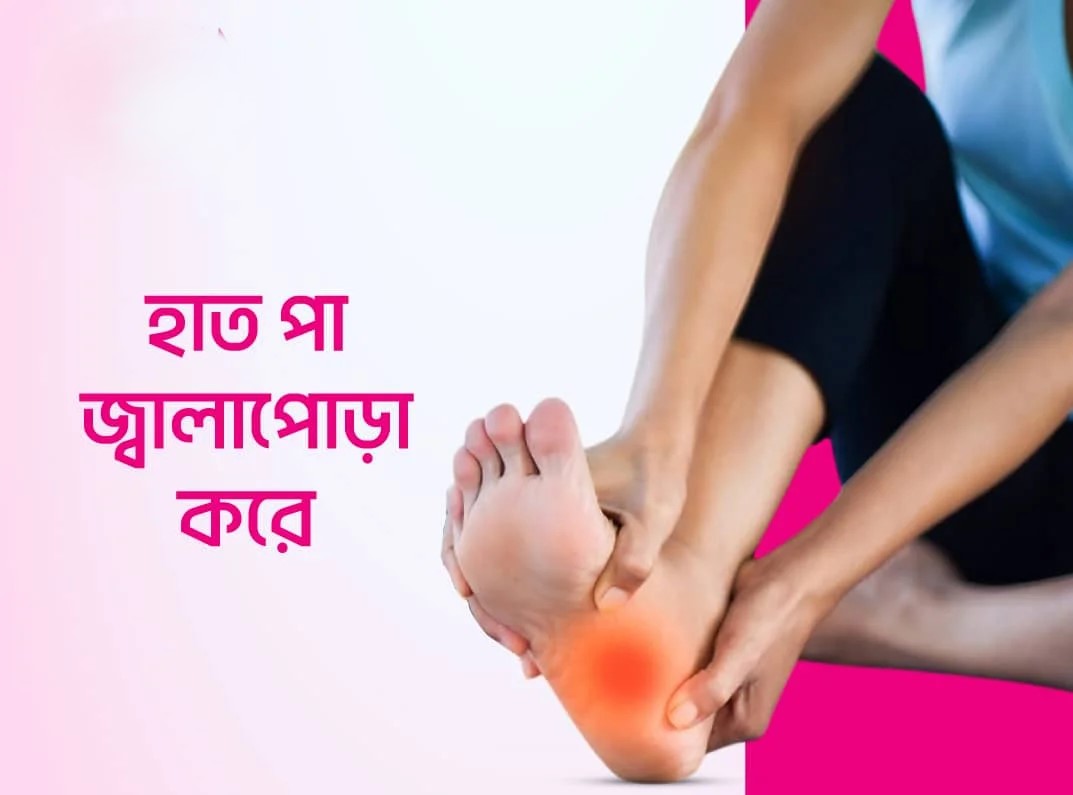 হাত পা
জ্বালাপোড়া
করে