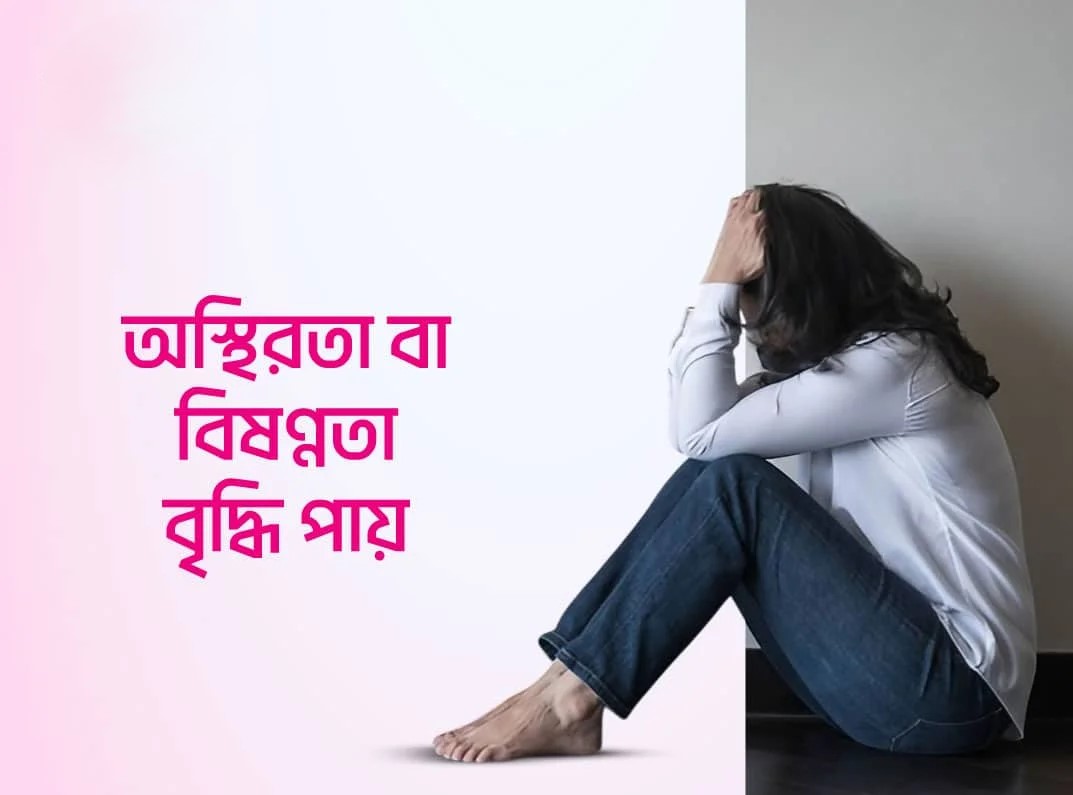 অস্থিরতা বা বিষণ্নতা বৃদ্ধি পায়